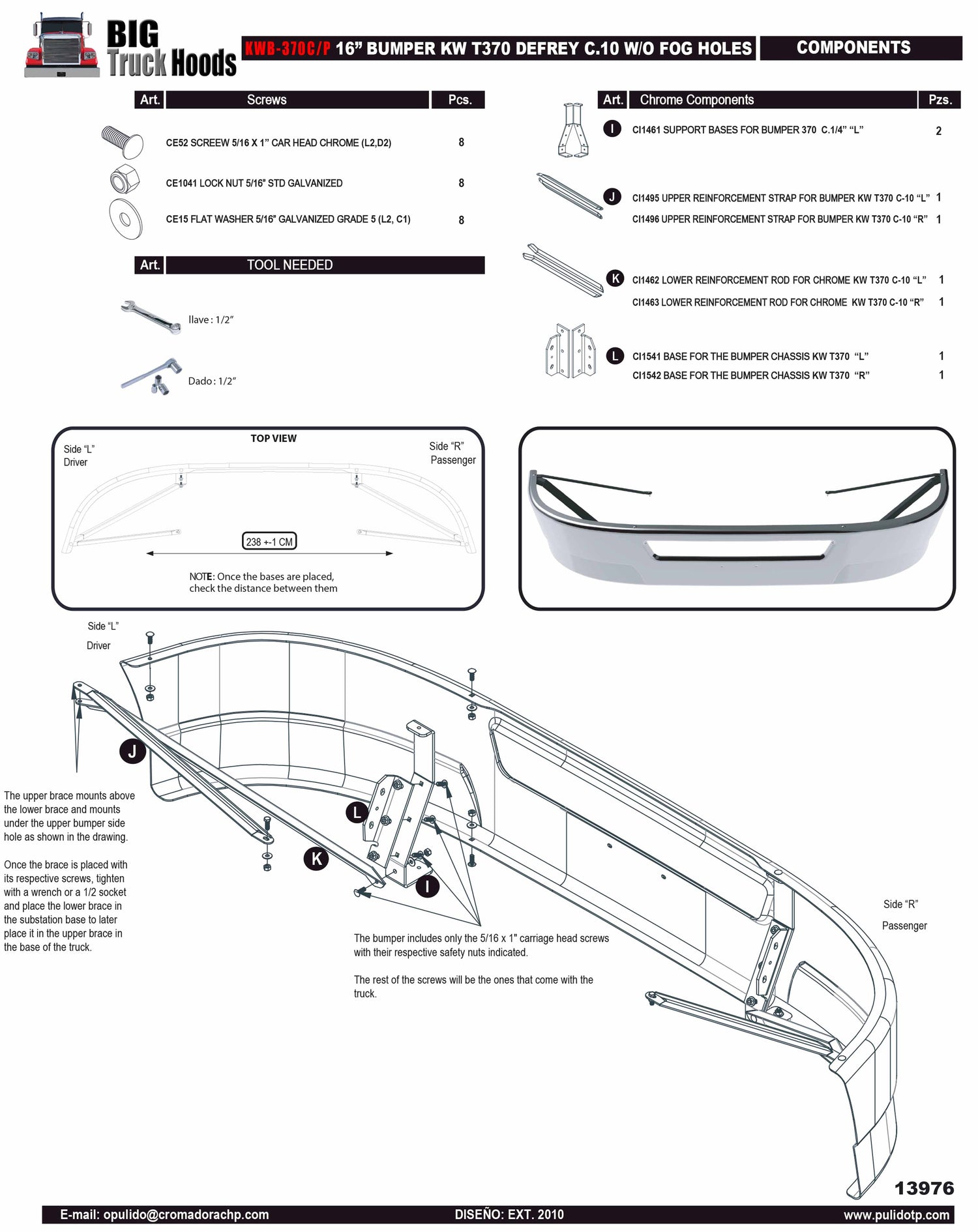 BIG Truck Hoods

KWB-370C/P 16” BUMPER KW T370 DEFREY C.10 W/O FOG HOLES

COMPONENTS

| Art. | Screws | Pcs. |
|---|---|---|
| | CE52 SCREEW 5/16 X 1” CAR HEAD CHROME (L2,D2) | 8 |
| | CE1041 LOCK NUT 5/16” STD GALVANIZED | 8 |
| | CE15 FLAT WASHER 5/16” GALVANIZED GRADE 5 (L2, C1) | 8 |

| Art. | TOOL NEEDED |
|---|---|
| | llave : 1/2” |
| | Dado : 1/2” |

| Art. | Chrome Components | Pzs. |
|---|---|---|
| I | CI1461 SUPPORT BASES FOR BUMPER 370 C.1/4” “L” | 2 |
| J | CI1495 UPPER REINFORCEMENT STRAP FOR BUMPER KW T370 C-10 “L” | 1 |
| | CI1496 UPPER REINFORCEMENT STRAP FOR BUMPER KW T370 C-10 “R” | 1 |
| K | CI1462 LOWER REINFORCEMENT ROD FOR CHROME KW T370 C-10 “L” | 1 |
| | CI1463 LOWER REINFORCEMENT ROD FOR CHROME KW T370 C-10 “R” | 1 |
| L | CI1541 BASE FOR THE BUMPER CHASSIS KW T370 “L” | 1 |
| | CI1542 BASE FOR THE BUMPER CHASSIS KW T370 “R” | 1 |

TOP VIEW

Side “L” Driver

Side “R” Passenger

238 +-1 CM

NOTE: Once the bases are placed, check the distance between them

Side “L”

Driver

J

L

K

I

The upper brace mounts above the lower brace and mounts under the upper bumper side hole as shown in the drawing.

Once the brace is placed with its respective screws, tighten with a wrench or a 1/2 socket and place the lower brace in the substation base to later place it in the upper brace in the base of the truck.

The bumper includes only the 5/16 x 1" carriage head screws with their respective safety nuts indicated.

The rest of the screws will be the ones that come with the truck.

Side “R”

Passenger

13976

E-mail: opulido@cromadorachp.com DISEÑO: EXT. 2010 www.pulidotp.com