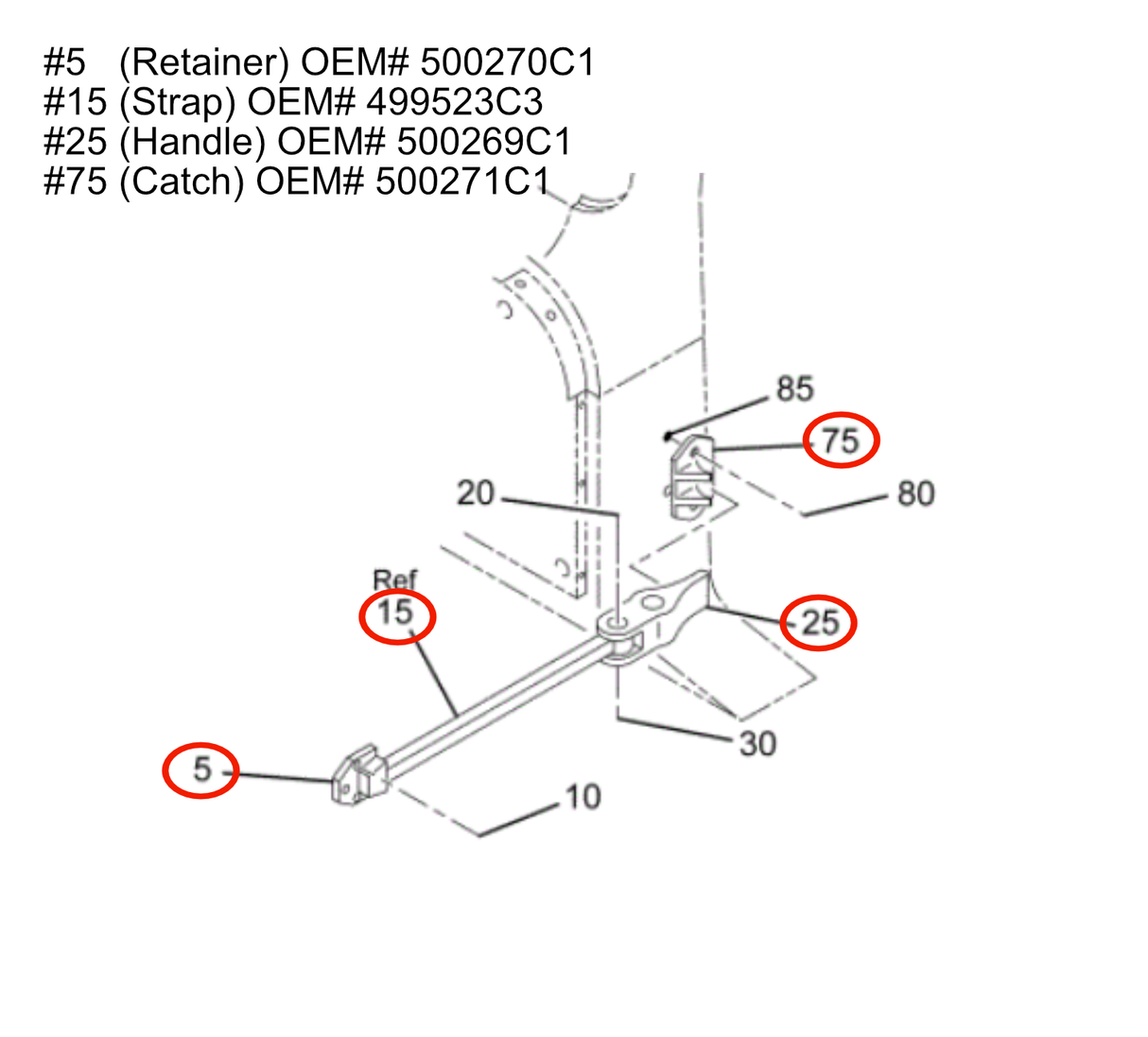 #5 (Retainer) OEM# 500270C1
#15 (Strap) OEM# 499523C3
#25 (Handle) OEM# 500269C1
#75 (Catch) OEM# 500271C1

85
75
20
80
Ref
15
25
30
5
10